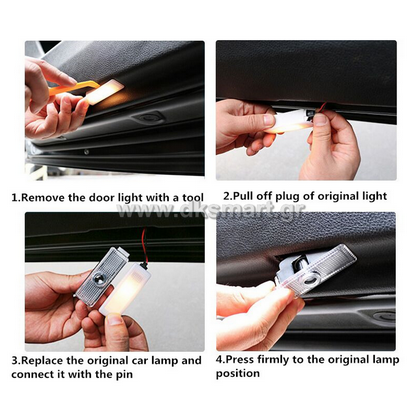 1.Remove the door light with a tool

2.Pull off plug of original light

www.dksmart.gr

3.Replace the original car lamp and connect it with the pin

4.Press firmly to the original lamp position